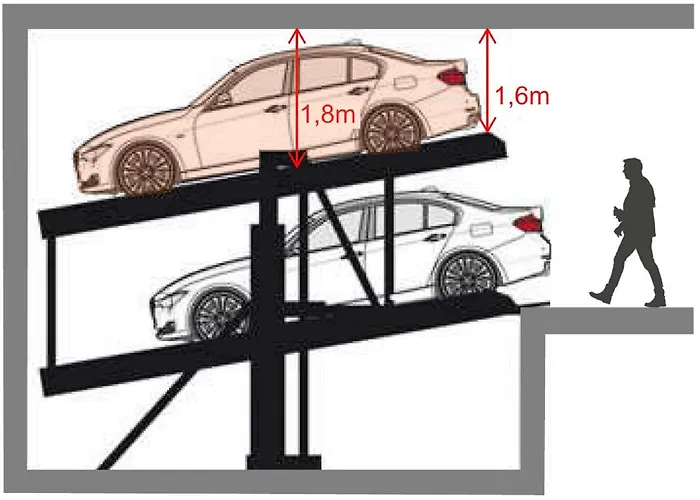 1,8m

1,6m